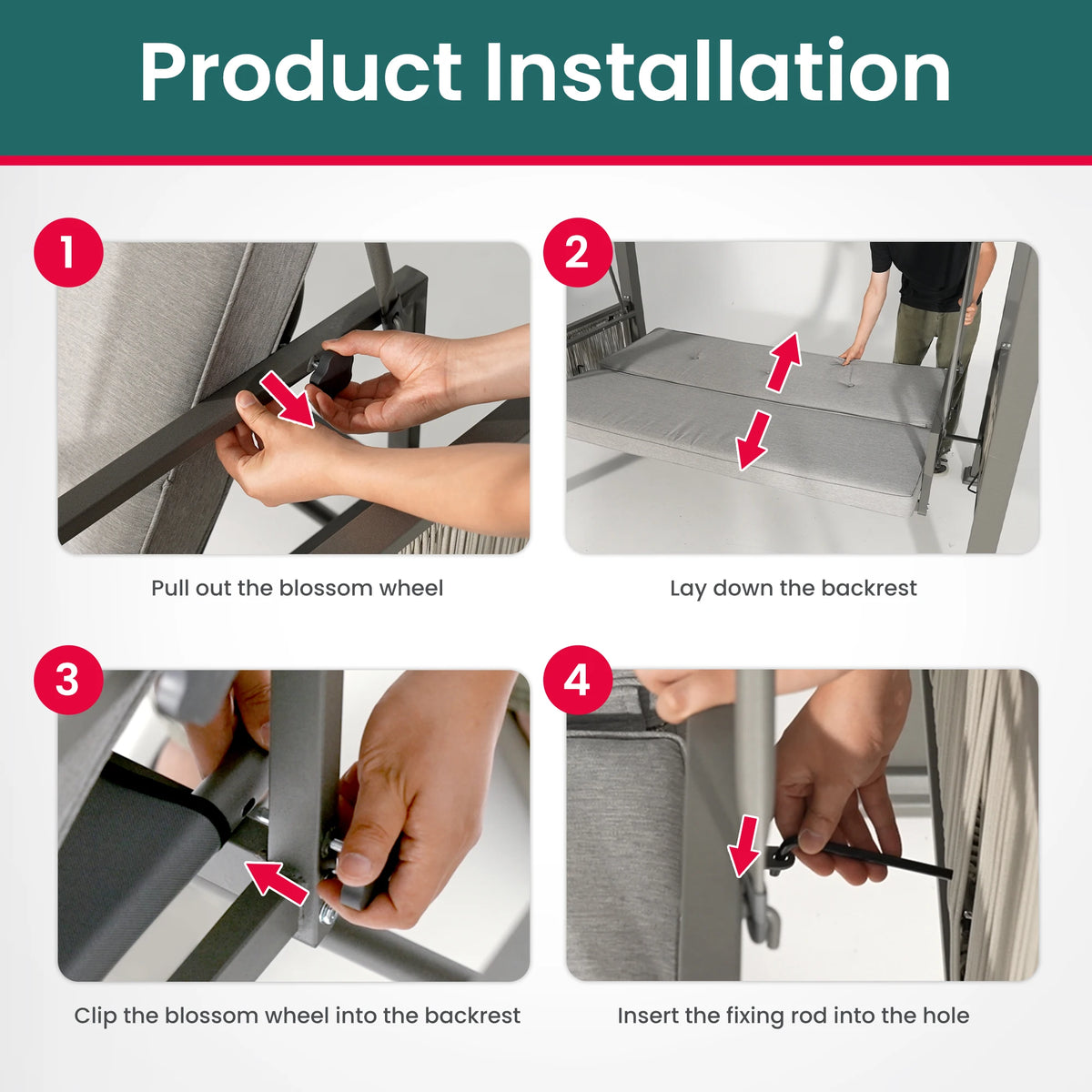 Product Installation

1

Pull out the blossom wheel

2

Lay down the backrest

3

Clip the blossom wheel into the backrest

4

Insert the fixing rod into the hole